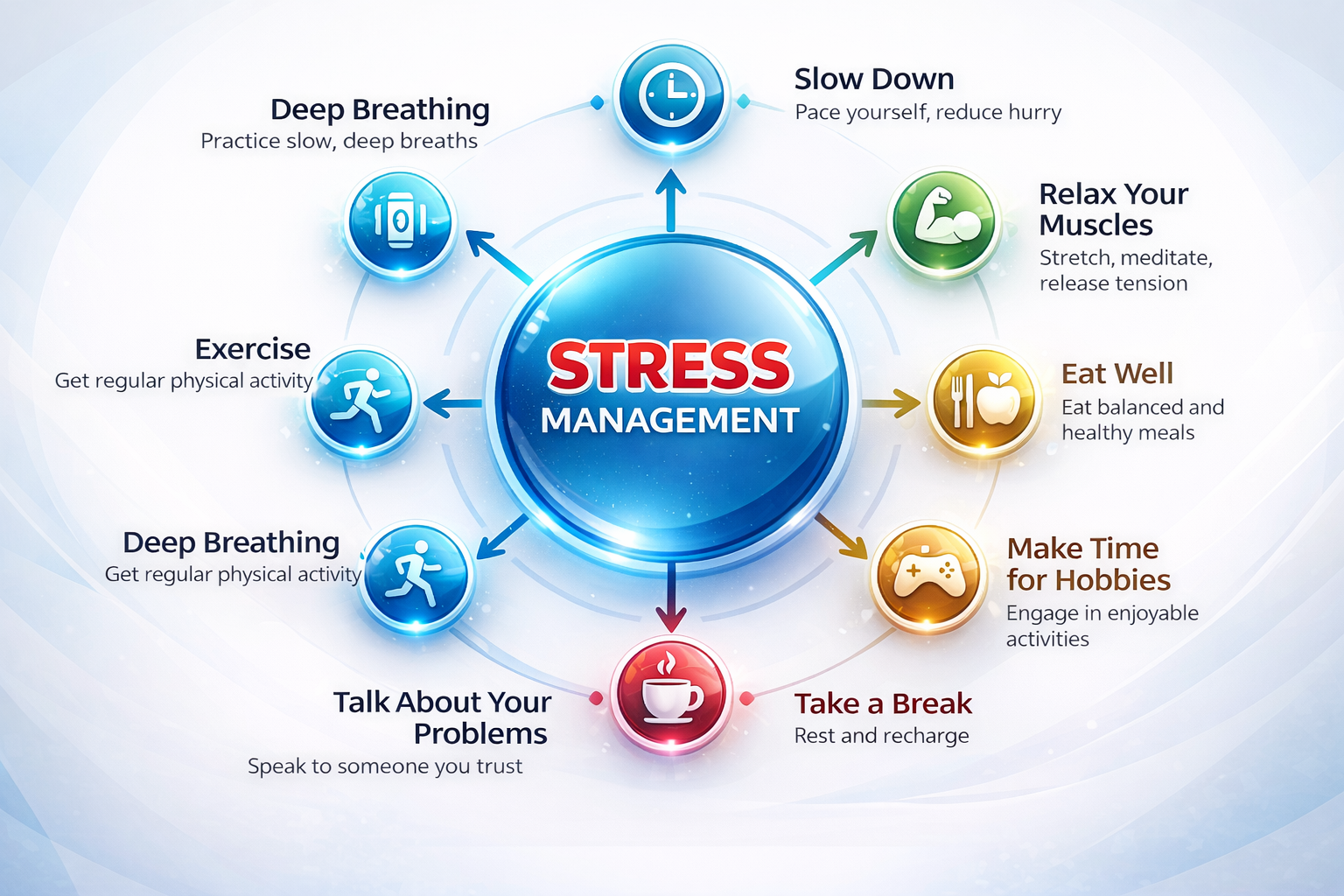 STRESS
MANAGEMENT

Slow Down
Pace yourself, reduce hurry

Relax Your Muscles
Stretch, meditate, release tension

Eat Well
Eat balanced and healthy meals

Make Time for Hobbies
Engage in enjoyable activities

Take a Break
Rest and recharge

Talk About Your Problems
Speak to someone you trust

Deep Breathing
Get regular physical activity

Exercise
Get regular physical activity

Deep Breathing
Practice slow, deep breaths